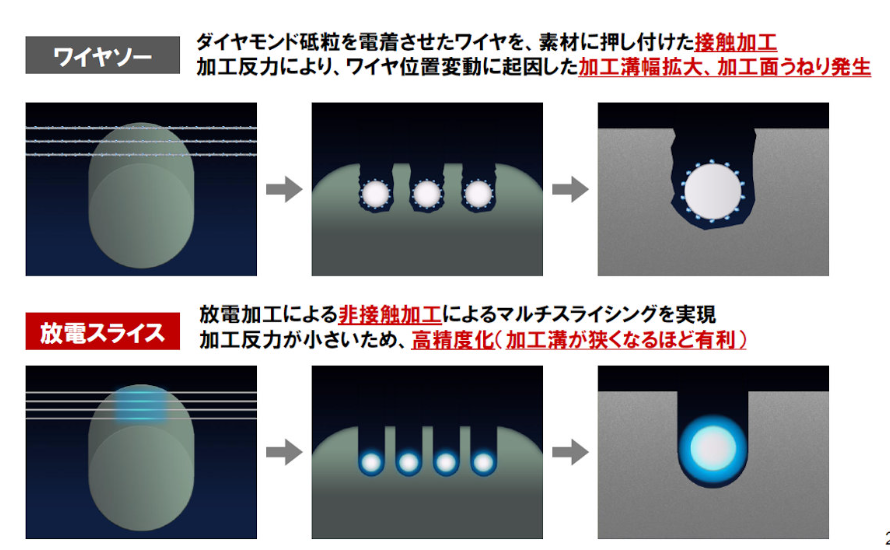 ワイヤソー

ダイヤモンド砥粒を電着させたワイヤを、素材に押し付けた接触加工
加工反力により、ワイヤ位置変動に起因した加工溝幅拡大、加工面うねり発生

放電スライス

放電加工による非接触加工によるマルチスライシングを実現
加工反力が小さいため、高精度化（加工溝が狭くなるほど有利）

2